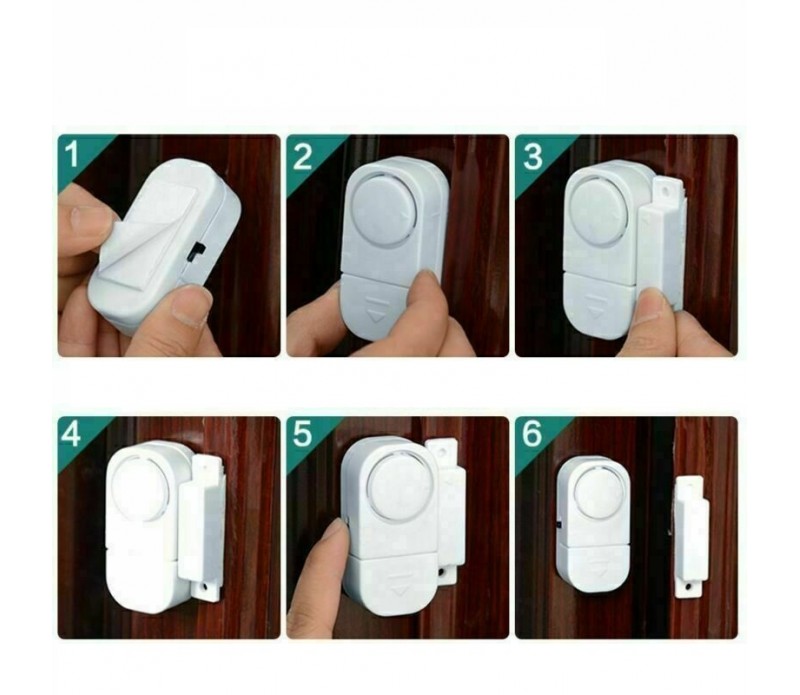 1
2
3
4
5
6